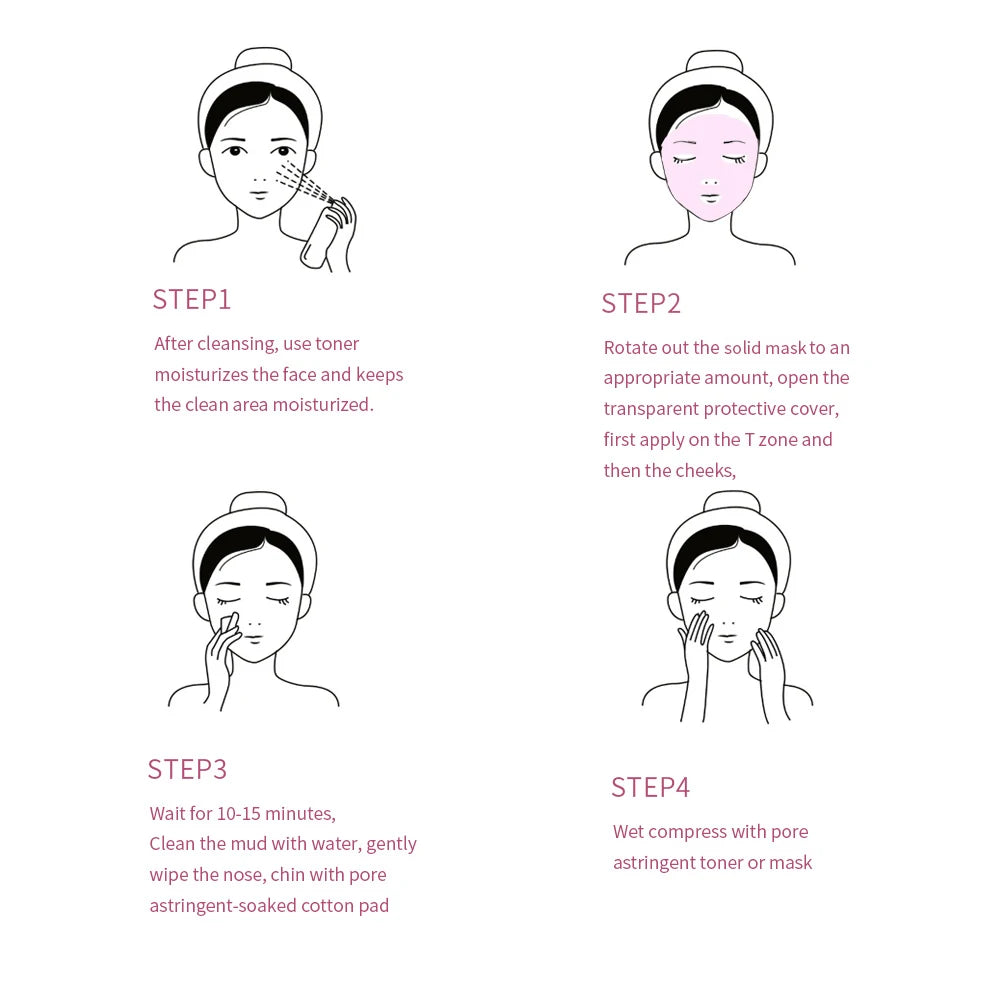 STEP1

After cleansing, use toner moisturizes the face and keeps the clean area moisturized.

STEP2

Rotate out the solid mask to an appropriate amount, open the transparent protective cover, first apply on the T zone and then the cheeks,

STEP3

Wait for 10-15 minutes,
Clean the mud with water, gently wipe the nose, chin with pore astringent-soaked cotton pad

STEP4

Wet compress with pore astringent toner or mask