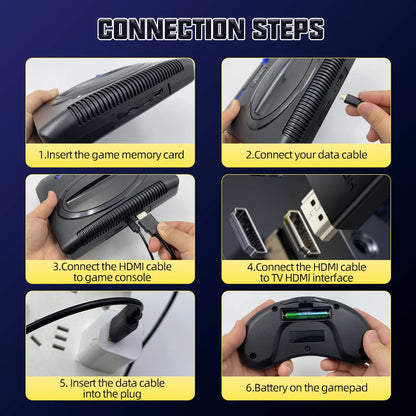 CONNECTION STEPS

1.Insert the game memory card

2.Connect your data cable

3.Connect the HDMI cable to game console

4.Connect the HDMI cable to TV HDMI interface

5. Insert the data cable into the plug

6.Battery on the gamepad