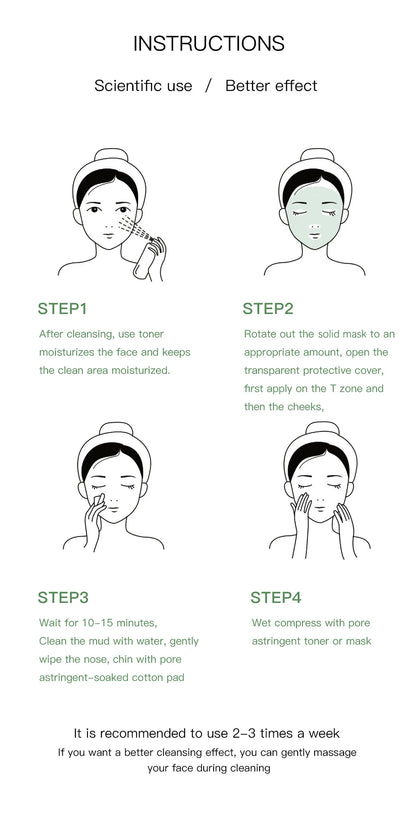 INSTRUCTIONS

Scientific use / Better effect

STEP1

After cleansing, use toner moisturizes the face and keeps the clean area moisturized.

STEP2

Rotate out the solid mask to an appropriate amount, open the transparent protective cover, first apply on the T zone and then the cheeks,

STEP3

Wait for 10-15 minutes, Clean the mud with water, gently wipe the nose, chin with pore astringent-soaked cotton pad

STEP4

Wet compress with pore astringent toner or mask

It is recommended to use 2-3 times a week

If you want a better cleansing effect, you can gently massage your face during cleaning