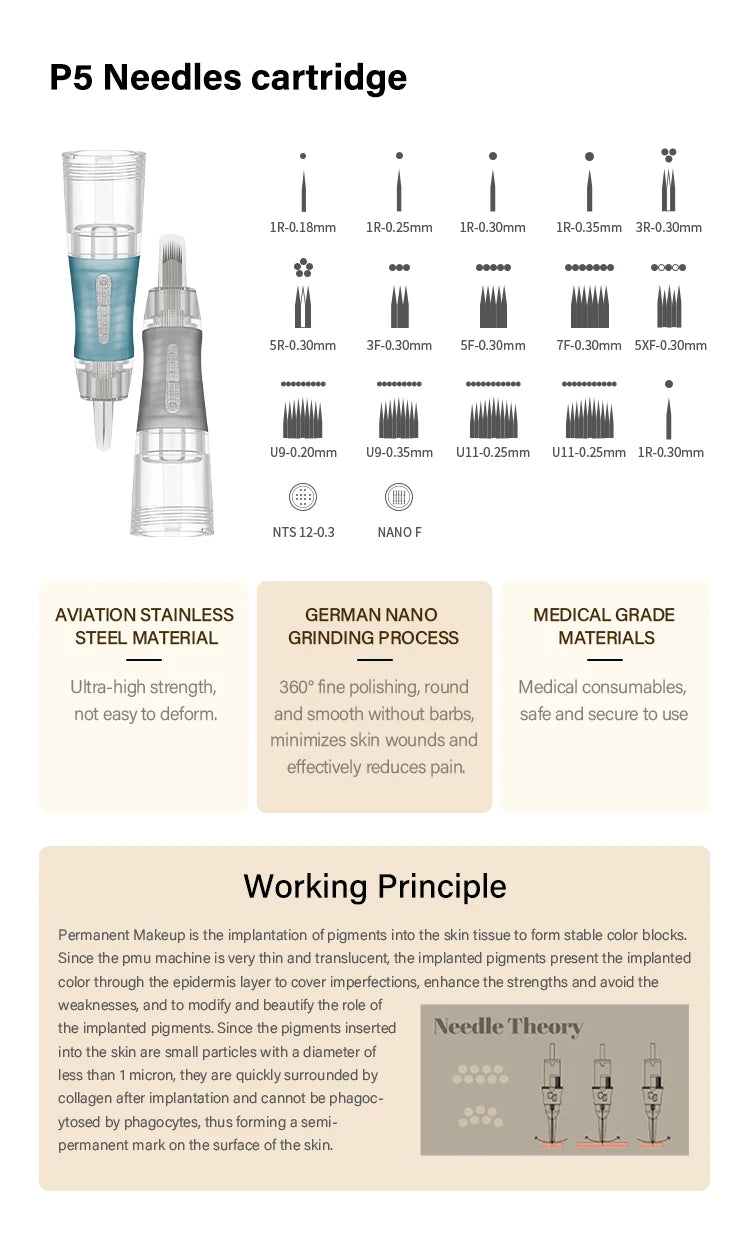 P5 Needles cartridge

1R-0.18mm
1R-0.25mm
1R-0.30mm
1R-0.35mm
3R-0.30mm
5R-0.30mm
3F-0.30mm
5F-0.30mm
7F-0.30mm
5XF-0.30mm
U9-0.20mm
U9-0.35mm
U11-0.25mm
U11-0.25mm
1R-0.30mm
NTS 12-0.3
NANO F

AVIATION STAINLESS STEEL MATERIAL

Ultra-high strength, not easy to deform.

GERMAN NANO GRINDING PROCESS

360° fine polishing, round and smooth without barbs, minimizes skin wounds and effectively reduces pain.

MEDICAL GRADE MATERIALS

Medical consumables, safe and secure to use

Working Principle

Permanent Makeup is the implantation of pigments into the skin tissue to form stable color blocks. Since the pmu machine is very thin and translucent, the implanted pigments present the implanted color through the epidermis layer to cover imperfections, enhance the strengths and avoid the weaknesses, and to modify and beautify the role of the implanted pigments. Since the pigments inserted into the skin are small particles with a diameter of less than 1 micron, they are quickly surrounded by collagen after implantation and cannot be phagocytosed by phagocytes, thus forming a semi-permanent mark on the surface of the skin.

Needle Theory