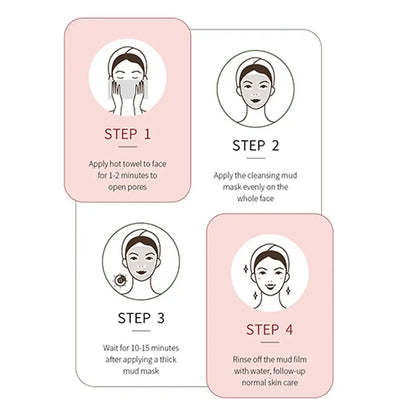 STEP 1

Apply hot towel to face for 1-2 minutes to open pores

STEP 2

Apply the cleansing mud mask evenly on the whole face

STEP 3

Wait for 10-15 minutes after applying a thick mud mask

STEP 4

Rinse off the mud film with water, follow-up normal skin care