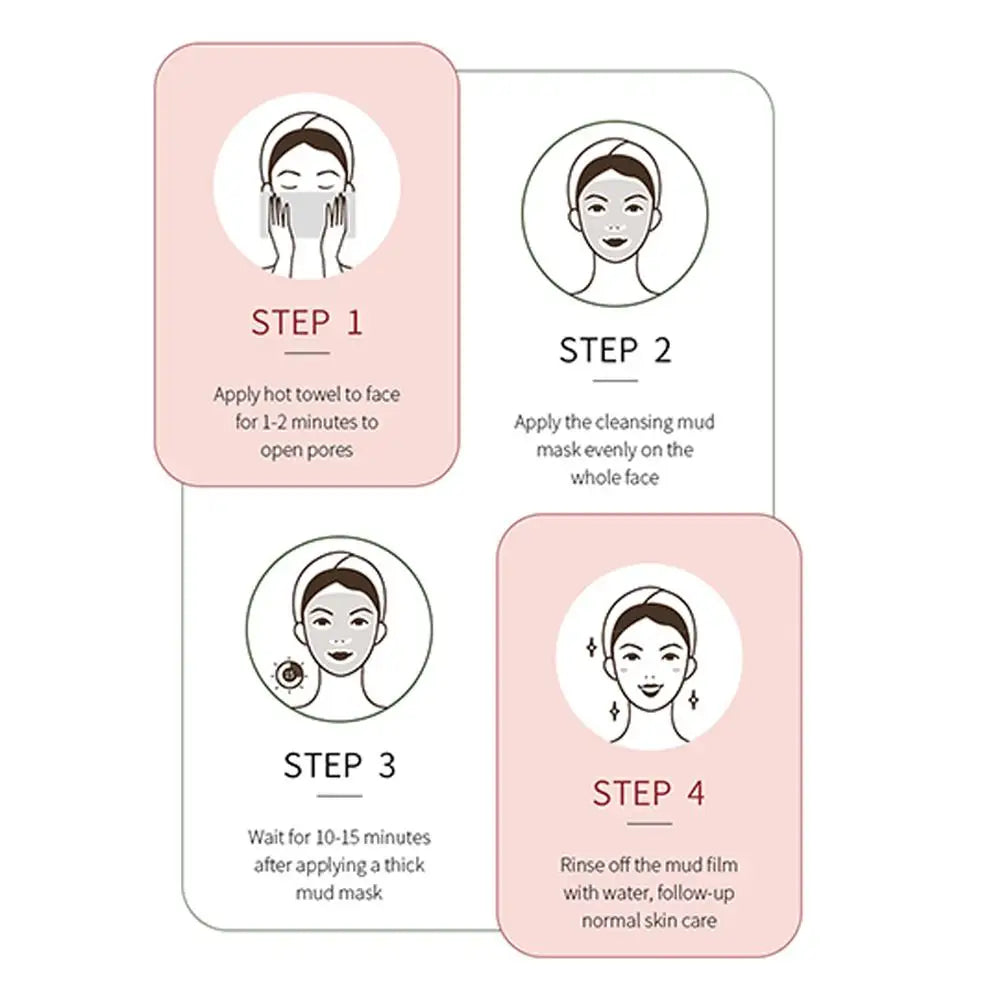 STEP 1

Apply hot towel to face for 1-2 minutes to open pores

STEP 2

Apply the cleansing mud mask evenly on the whole face

STEP 3

Wait for 10-15 minutes after applying a thick mud mask

STEP 4

Rinse off the mud film with water, follow-up normal skin care