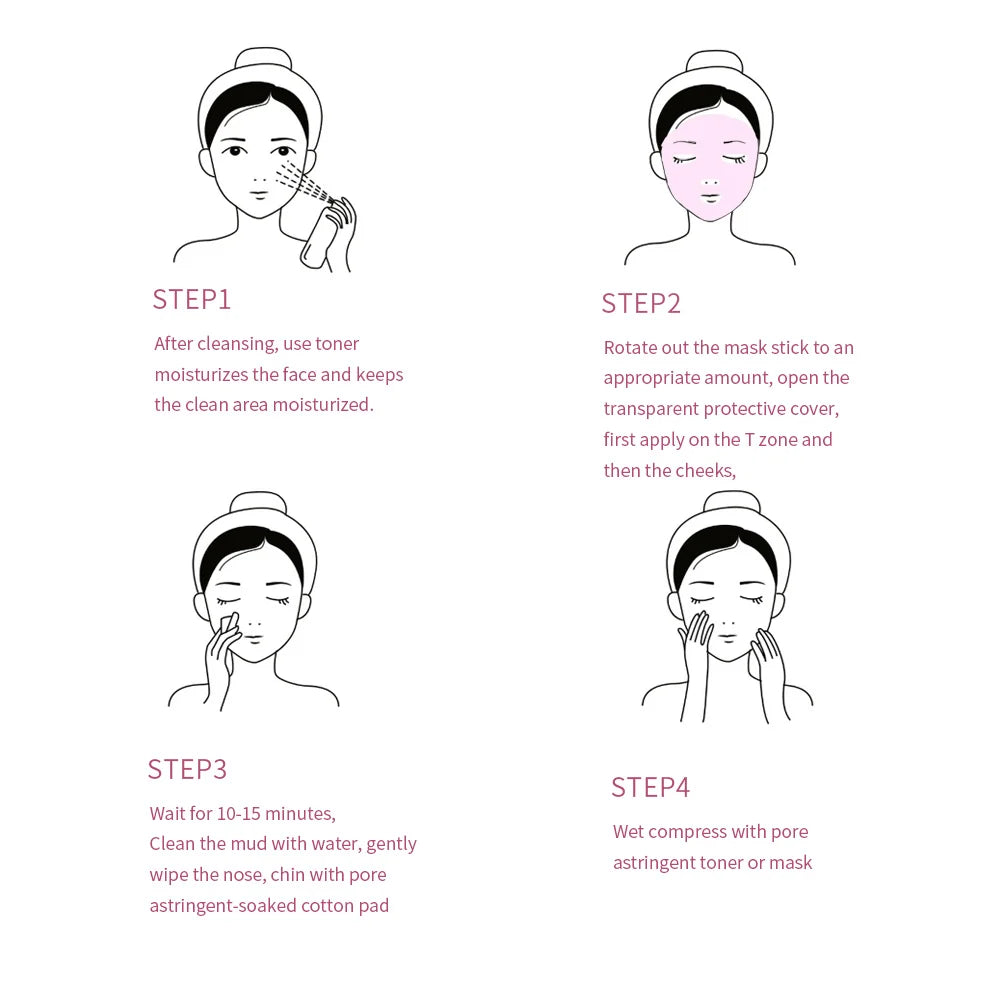 STEP1

After cleansing, use toner moisturizes the face and keeps the clean area moisturized.

STEP2

Rotate out the mask stick to an appropriate amount, open the transparent protective cover, first apply on the T zone and then the cheeks,

STEP3

Wait for 10-15 minutes,
Clean the mud with water, gently wipe the nose, chin with pore astringent-soaked cotton pad

STEP4

Wet compress with pore astringent toner or mask