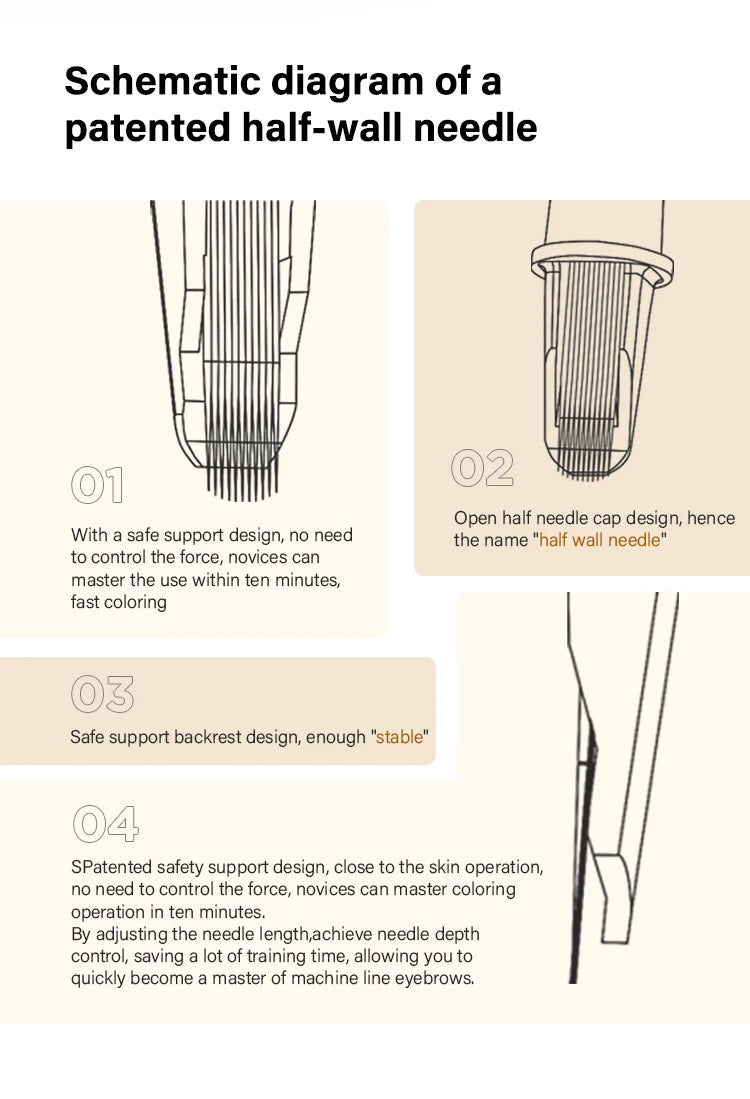 Schematic diagram of a patented half-wall needle

01

With a safe support design, no need to control the force, novices can master the use within ten minutes, fast coloring

02

Open half needle cap design, hence the name "half wall needle"

03

Safe support backrest design, enough "stable"

04

SPatented safety support design, close to the skin operation, no need to control the force, novices can master coloring operation in ten minutes.
By adjusting the needle length,achieve needle depth control, saving a lot of training time, allowing you to quickly become a master of machine line eyebrows.