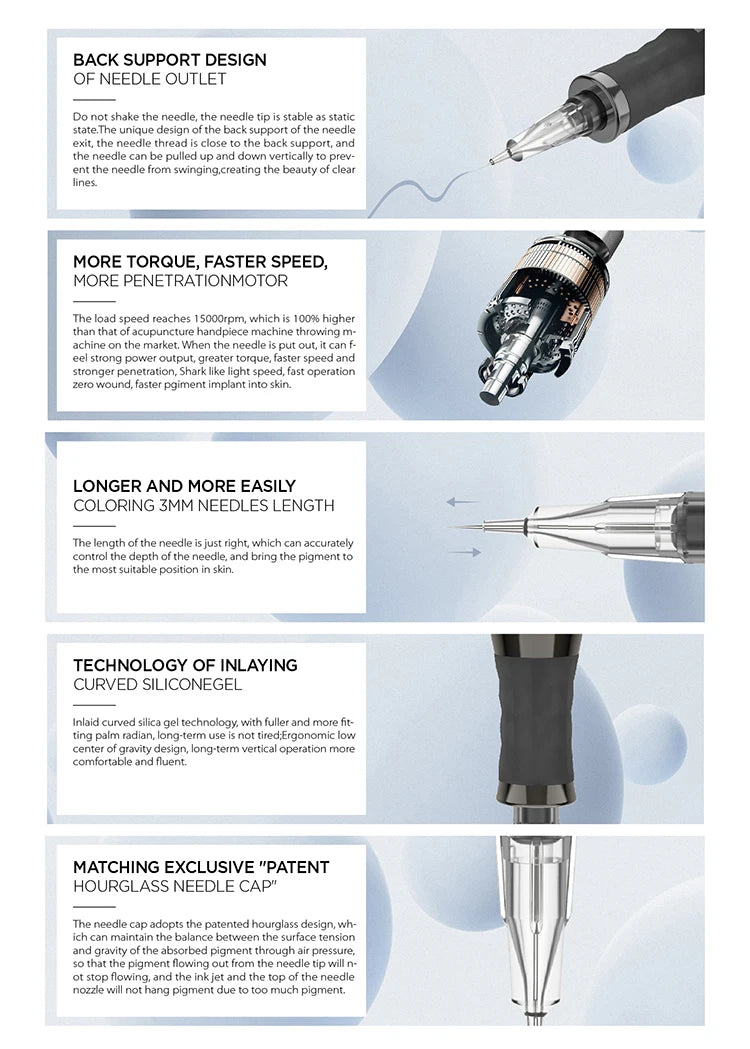 BACK SUPPORT DESIGN
OF NEEDLE OUTLET

Do not shake the needle, the needle tip is stable as static state.The unique design of the back support of the needle exit, the needle thread is close to the back support, and the needle can be pulled up and down vertically to prevent the needle from swinging,creating the beauty of clear lines.

MORE TORQUE, FASTER SPEED,
MORE PENETRATIONMOTOR

The load speed reaches 15000rpm, which is 100% higher than that of acupuncture handpiece machine throwing machine on the market. When the needle is put out, it can feel strong power output, greater torque, faster speed and stronger penetration, Shark like light speed, fast operation zero wound, faster pgiment implant into skin.

LONGER AND MORE EASILY
COLORING 3MM NEEDLES LENGTH

The length of the needle is just right, which can accurately control the depth of the needle, and bring the pigment to the most suitable position in skin.

TECHNOLOGY OF INLAYING
CURVED SILICONEGEL

Inlaid curved silica gel technology, with fuller and more fitting palm radian, long-term use is not tired;Ergonomic low center of gravity design, long-term vertical operation more comfortable and fluent.

MATCHING EXCLUSIVE "PATENT
HOURGLASS NEEDLE CAP"

The needle cap adopts the patented hourglass design, which can maintain the balance between the surface tension and gravity of the absorbed pigment through air pressure, so that the pigment flowing out from the needle tip will not stop flowing, and the ink jet and the top of the needle nozzle will not hang pigment due to too much pigment.